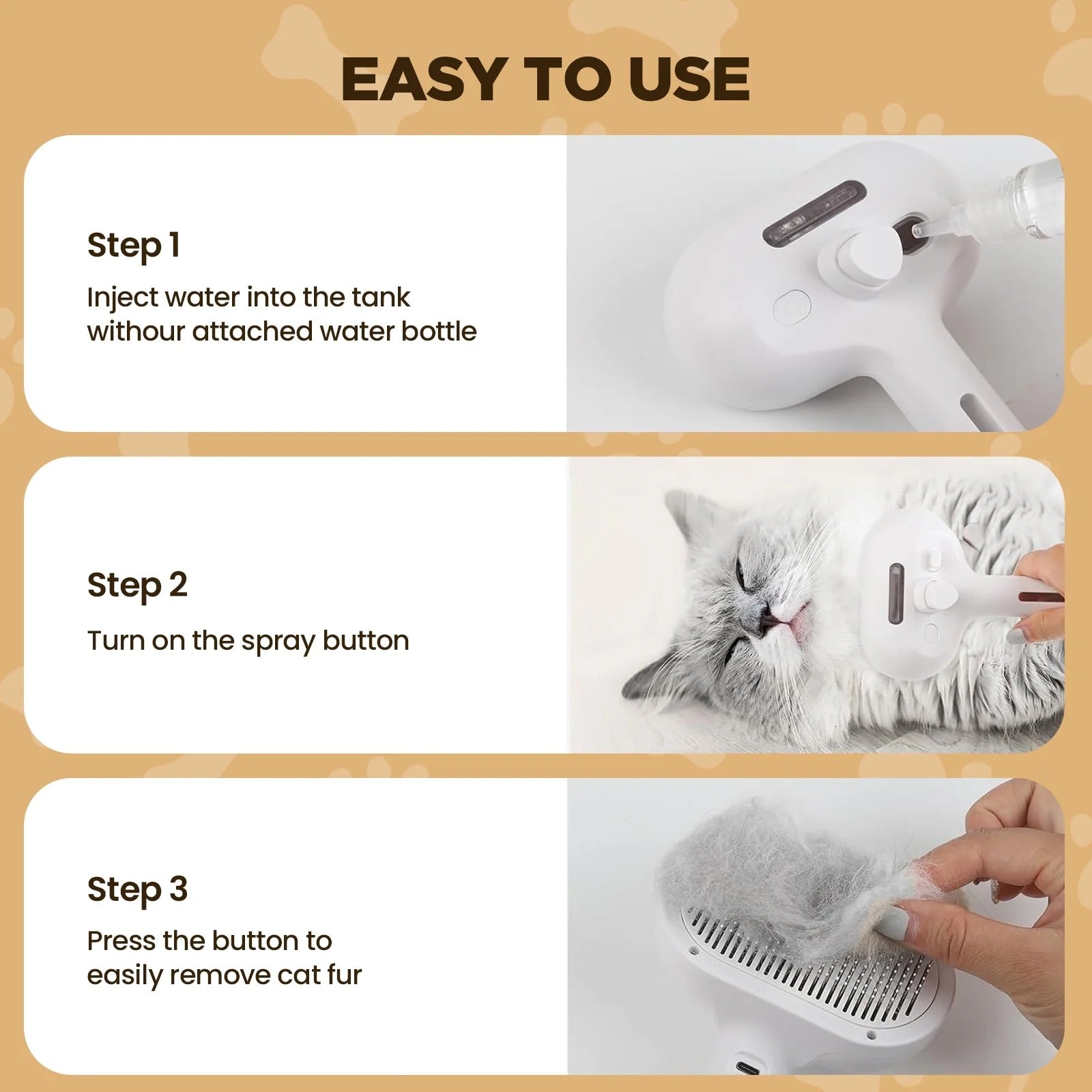 EASY TO USE

Step 1

Inject water into the tank withour attached water bottle

Step 2

Turn on the spray button

Step 3

Press the button to easily remove cat fur