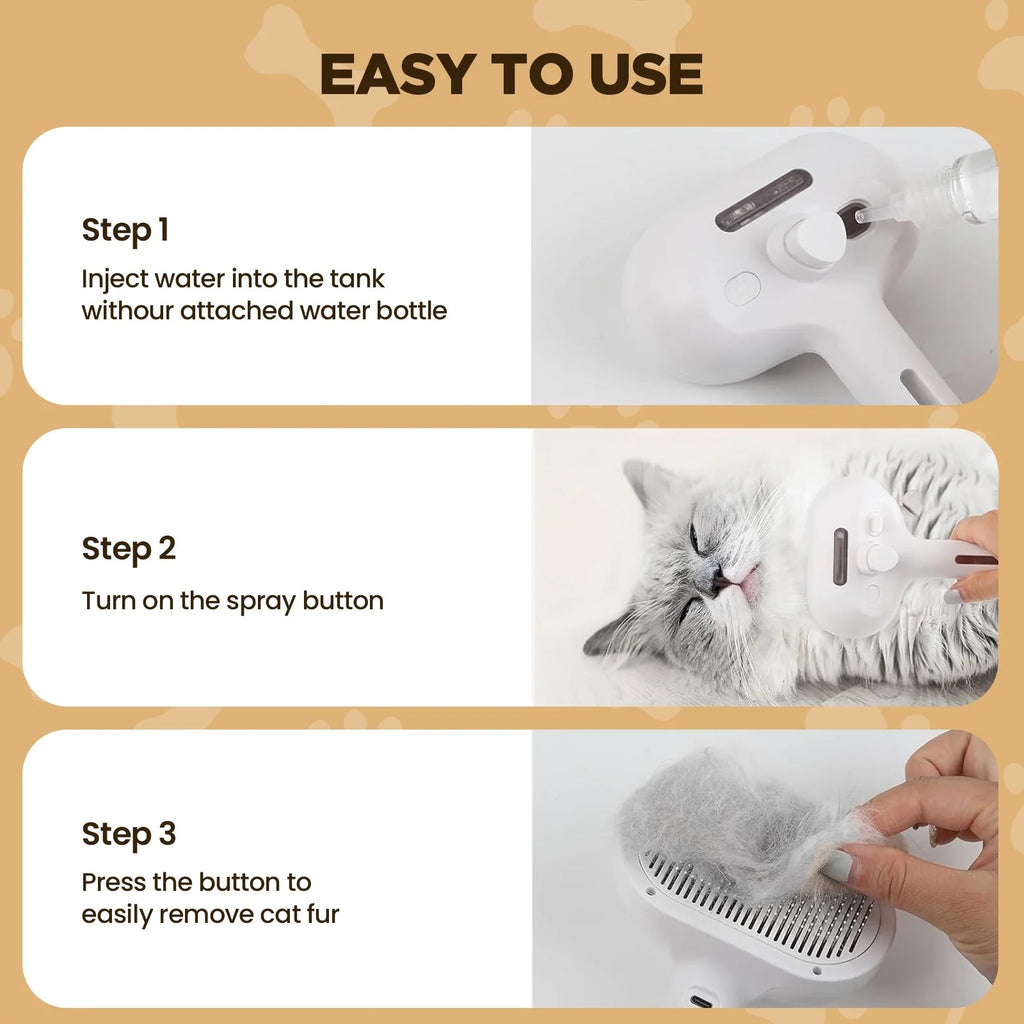 EASY TO USE

Step 1

Inject water into the tank withour attached water bottle

Step 2

Turn on the spray button

Step 3

Press the button to easily remove cat fur